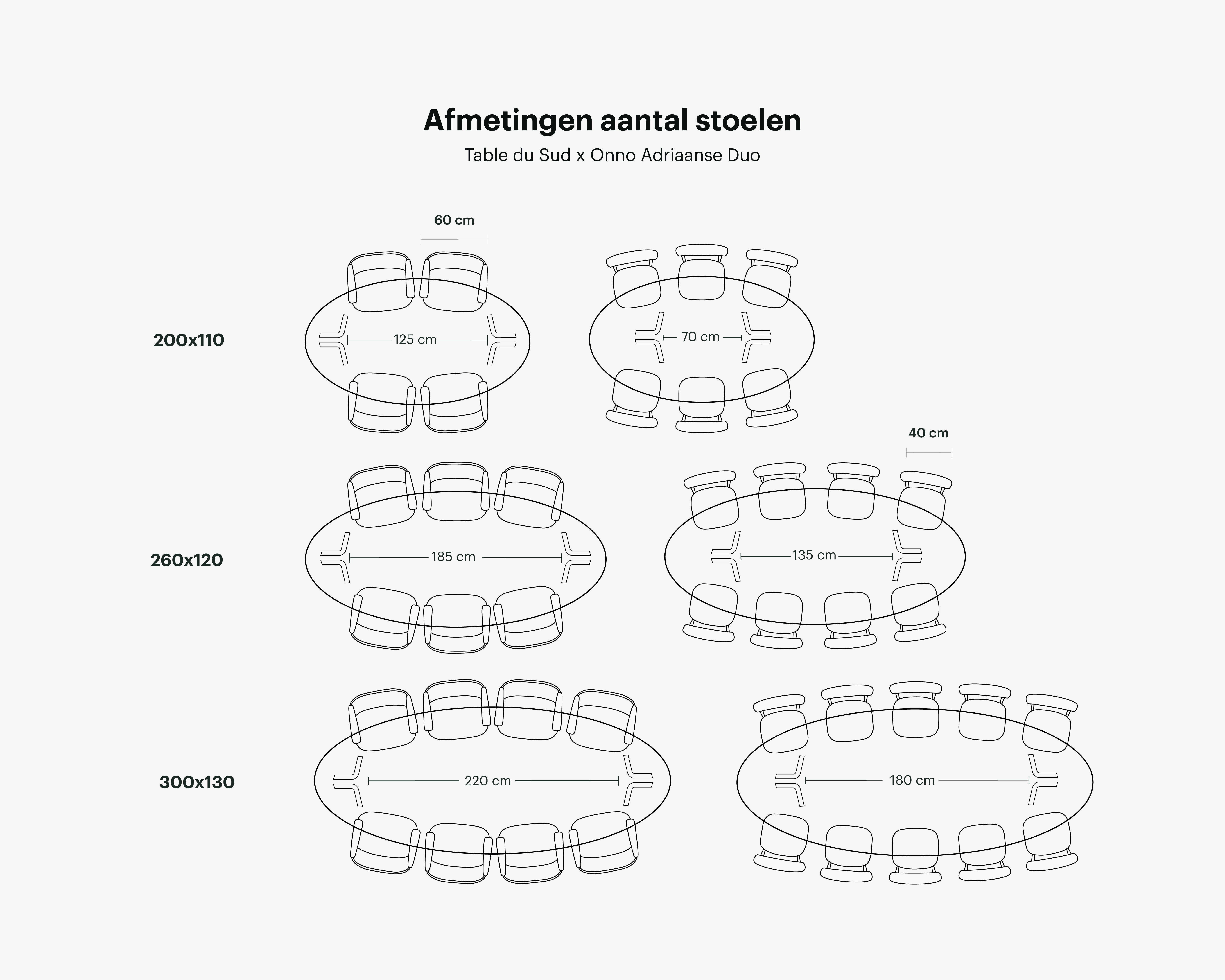 Afmetingen aantal stoelen
Table du Sud x Onno Adriaanse Duo

60 cm

200x110

125 cm

70 cm

40 cm

260x120

185 cm

135 cm

300x130

220 cm

180 cm