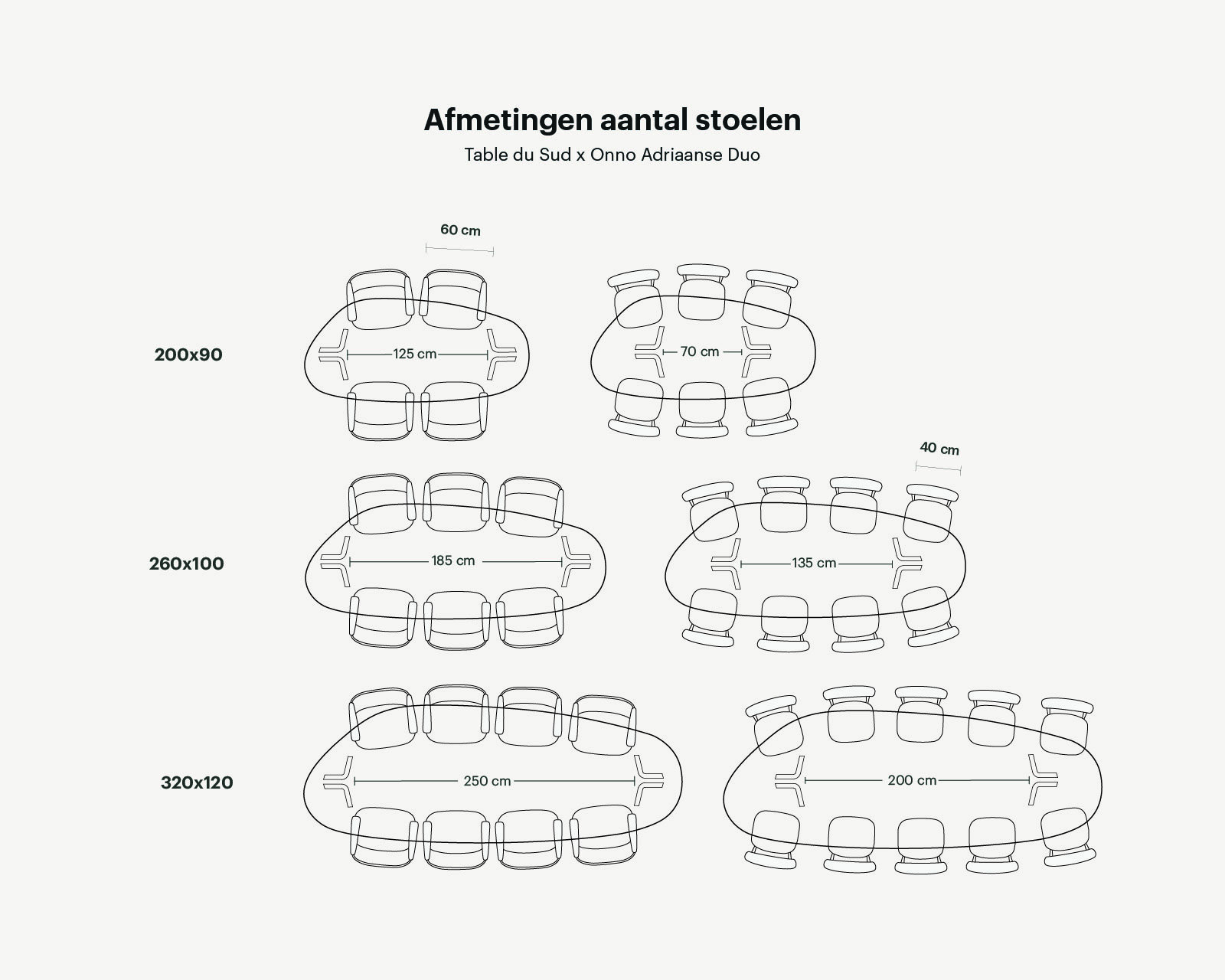 Afmetingen aantal stoelen

Table du Sud x Onno Adriaanse Duo

60 cm

200x90

125 cm

70 cm

40 cm

260x100

185 cm

135 cm

320x120

250 cm

200 cm